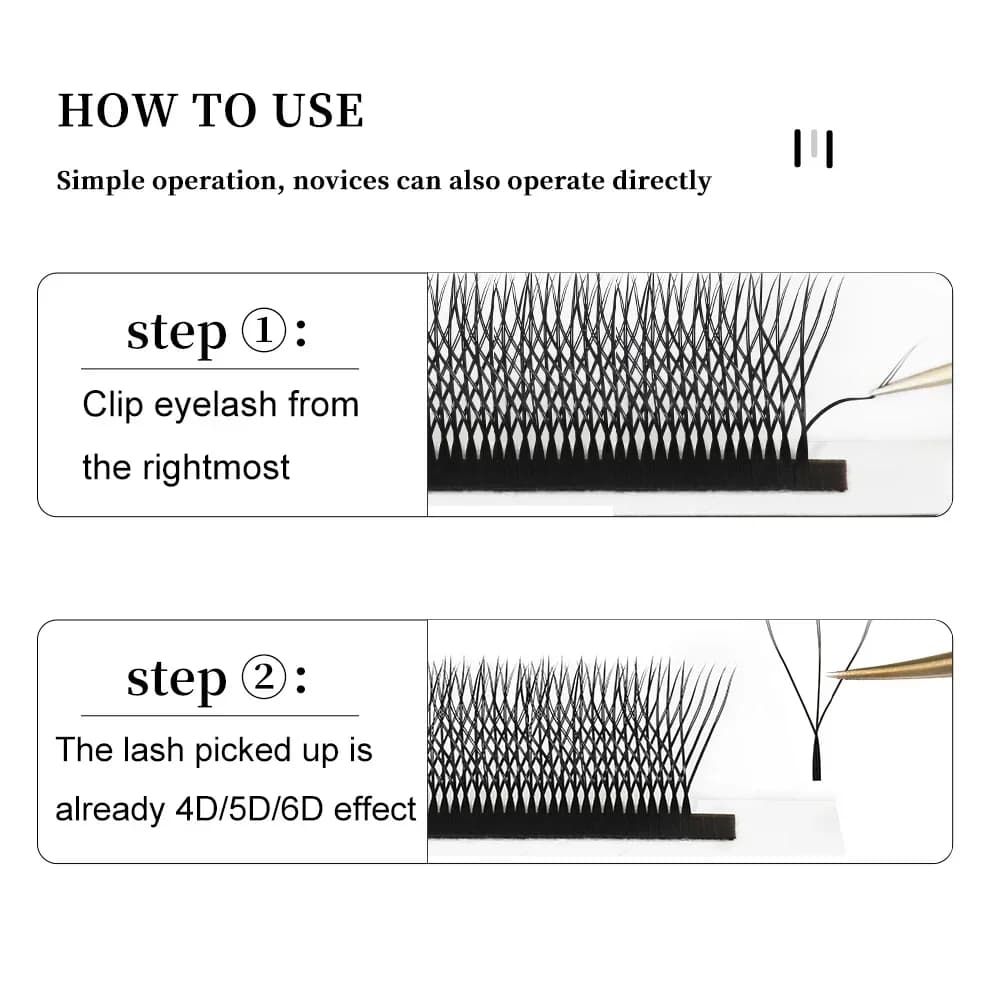 HOW TO USE

Simple operation, novices can also operate directly

step ①:

Clip eyelash from the rightmost

step ②:

The lash picked up is already 4D/5D/6D effect